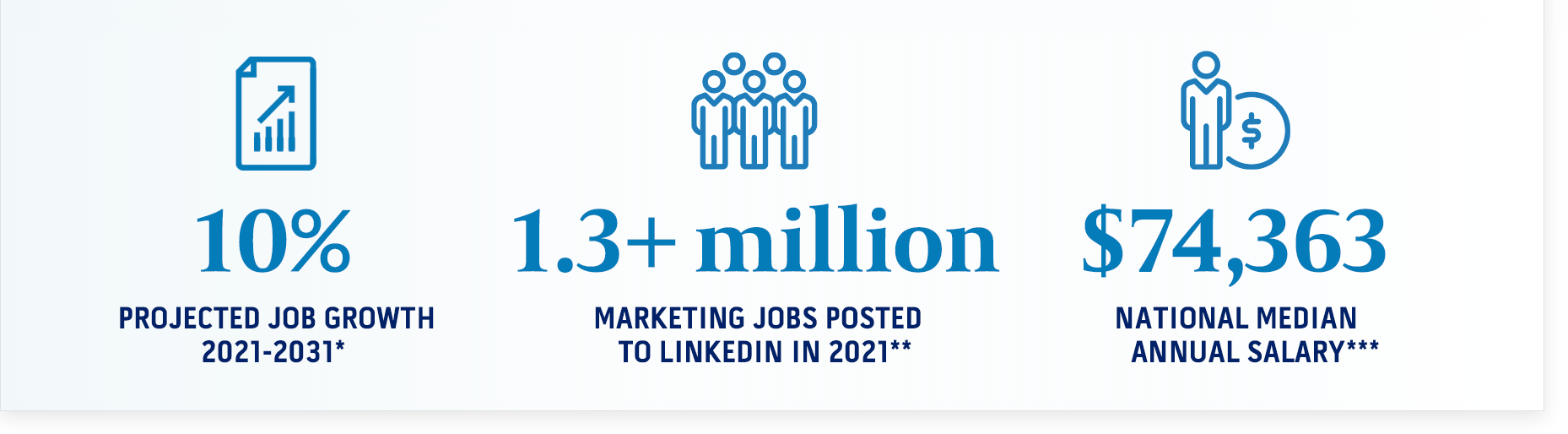 10%
PROJECTED JOB GROWTH 2021-2031*

1.3+ million
MARKETING JOBS POSTED TO LINKEDIN IN 2021**

$74,363
NATIONAL MEDIAN ANNUAL SALARY***